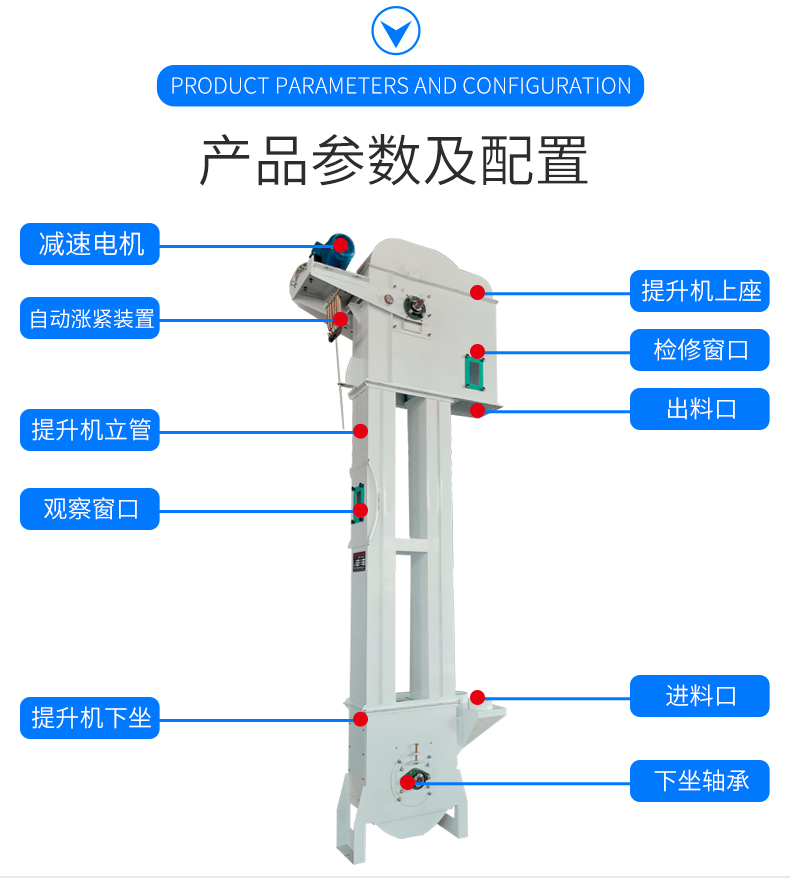 PRODUCT PARAMETERS AND CONFIGURATION

产品参数及配置

减速电机

自动涨紧装置

提升机立管

观察窗口

提升机下坐

提升机上座

检修窗口

出料口

进料口

下坐轴承